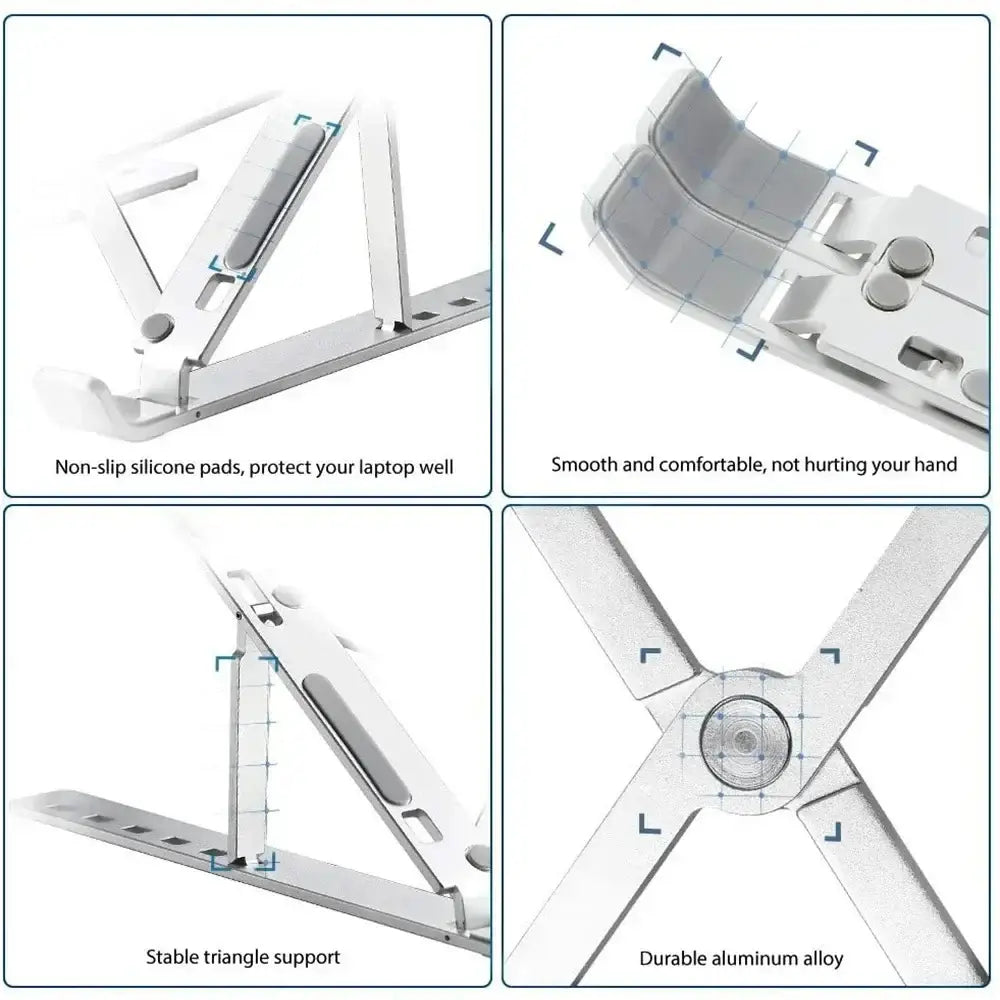 Non-slip silicone pads, protect your laptop well

Smooth and comfortable, not hurting your hand

Stable triangle support

Durable aluminum alloy