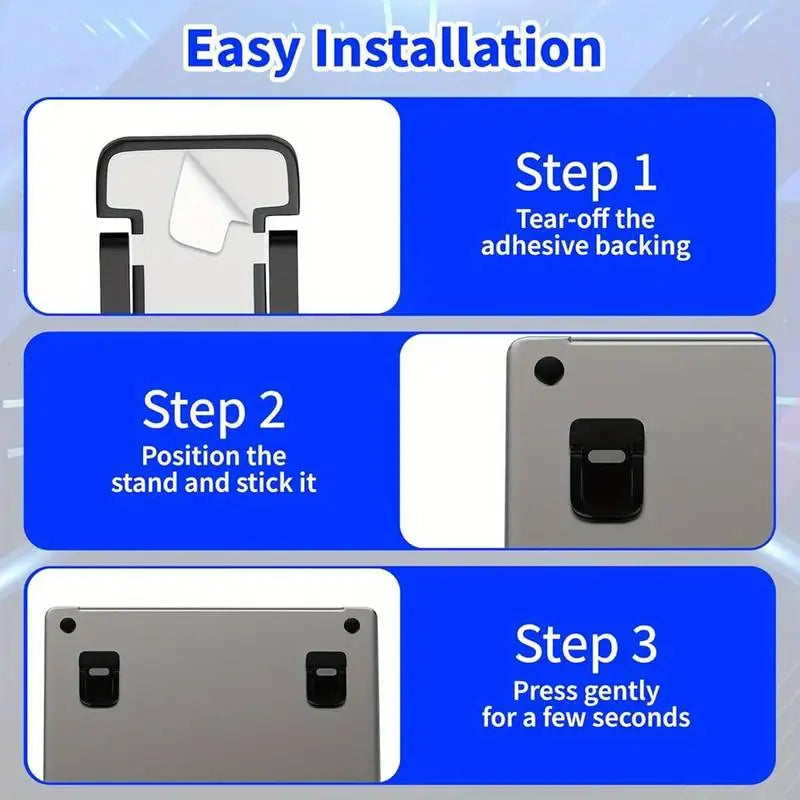 Easy Installation

Step 1
Tear-off the adhesive backing

Step 2
Position the stand and stick it

Step 3
Press gently for a few seconds