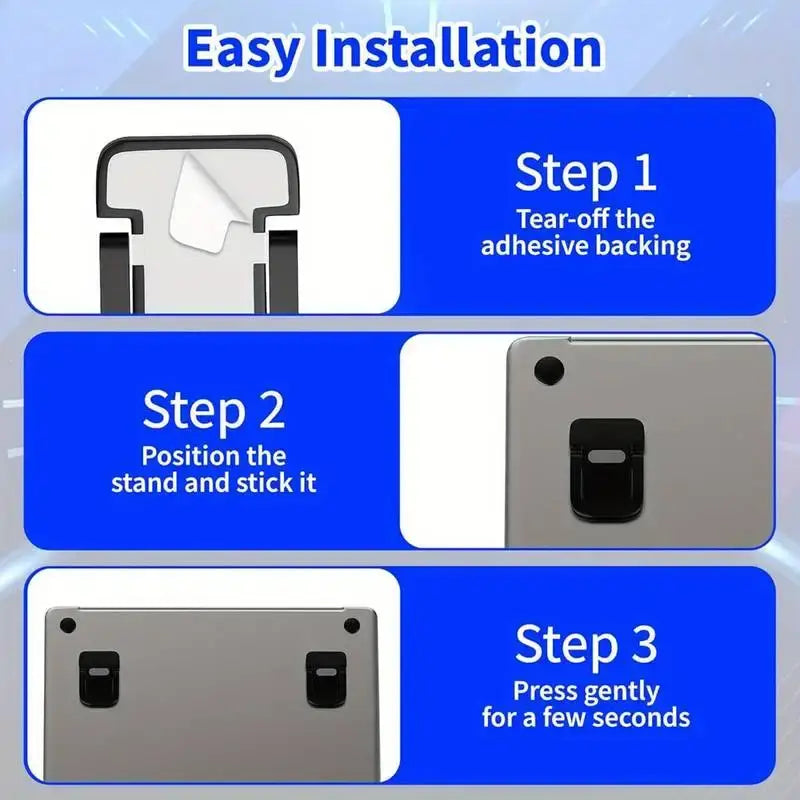 Easy Installation

Step 1
Tear-off the adhesive backing

Step 2
Position the stand and stick it

Step 3
Press gently for a few seconds